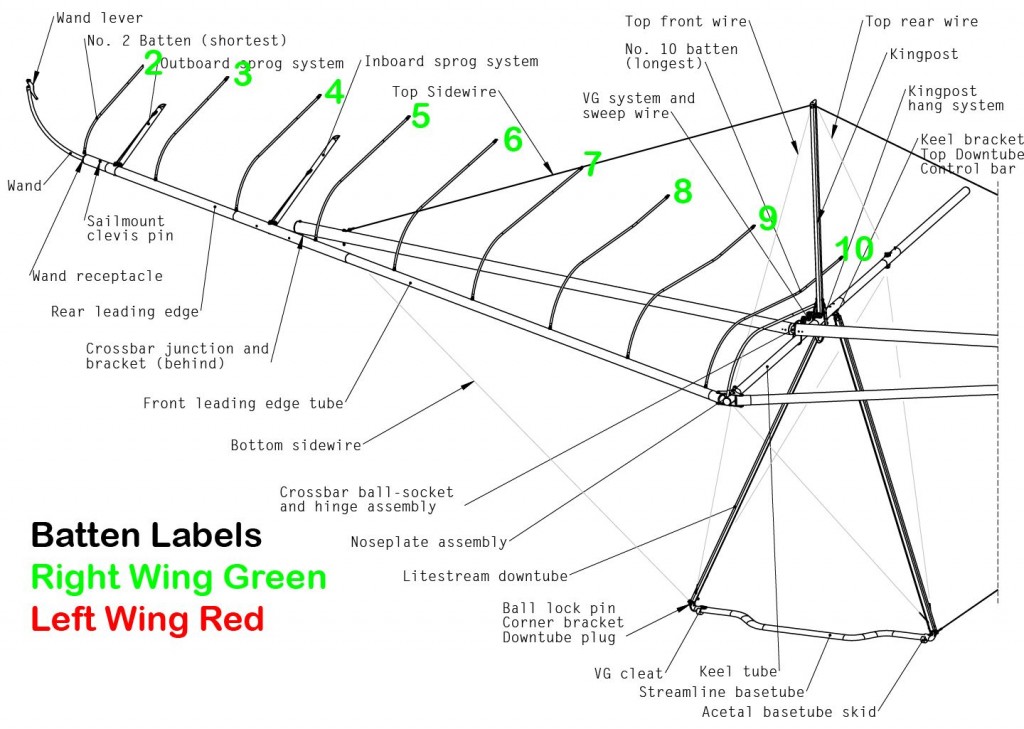 Wand lever
No. 2 Batten (shortest)
2
Outboard sprog system
3
Inboard sprog system
4
Top Sidewire
5
6
7
8
9
10
Top front wire
No. 10 batten (longest)
VG system and sweep wire
Top rear wire
Kingpost
Kingpost hang system
Keel bracket
Top Downtube
Control bar
Wand
Sailmount clevis pin
Wand receptacle
Rear leading edge
Crossbar junction and bracket (behind)
Front leading edge tube
Bottom sidewire
Crossbar ball-socket and hinge assembly
Noseplate assembly
Litestream downtube
Ball lock pin
Corner bracket
Downtube plug
VG cleat
Keel tube
Streamline basetube
Acetal basetube skid
Batten Labels
Right Wing Green
Left Wing Red